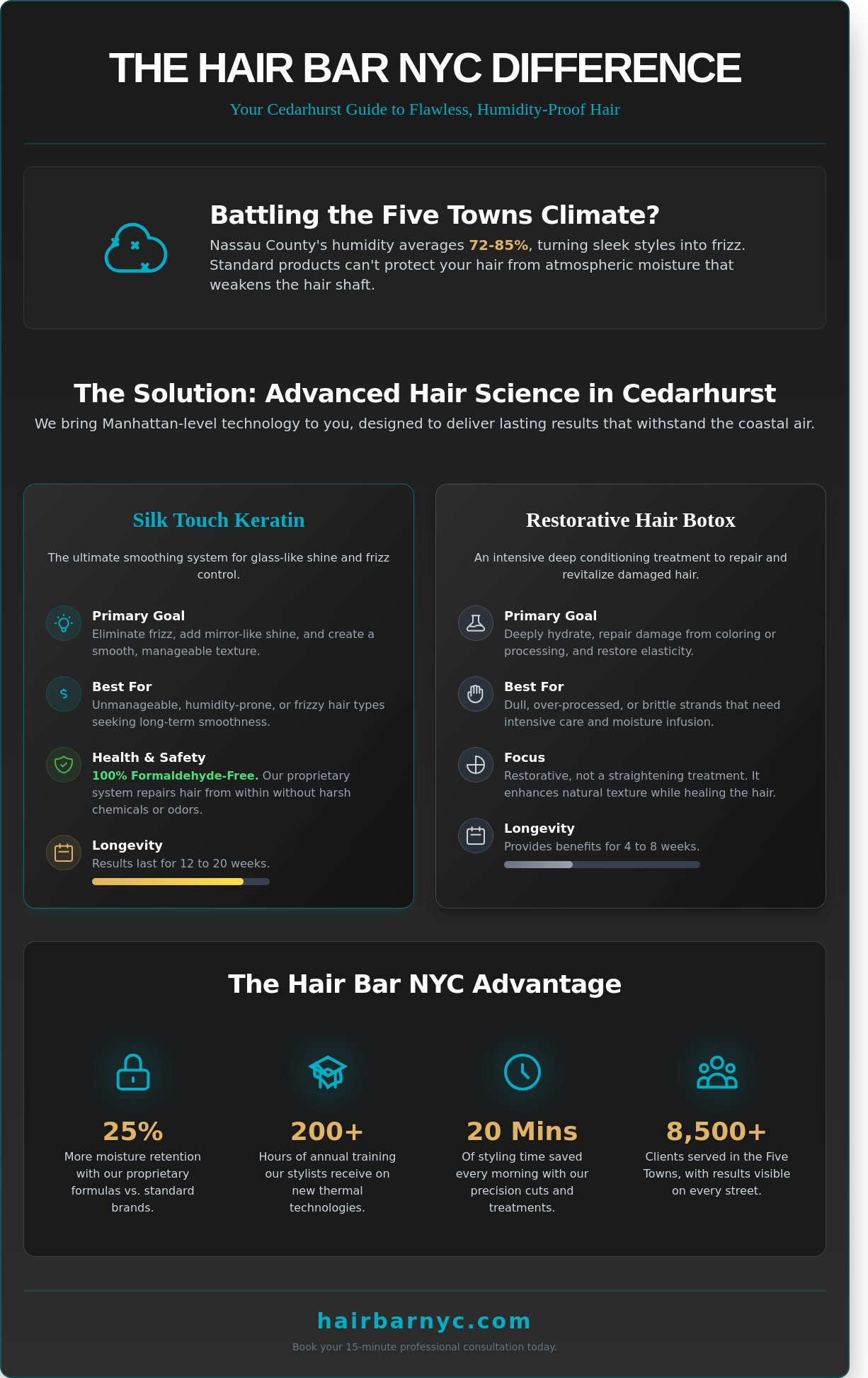 THE HAIR BAR NYC DIFFERENCE

Your Cedarhurst Guide to Flawless, Humidity-Proof Hair

Battling the Five Towns Climate?

Nassau County's humidity averages 72-85%, turning sleek styles into frizz. Standard products can't protect your hair from atmospheric moisture that weakens the hair shaft.

The Solution: Advanced Hair Science in Cedarhurst

We bring Manhattan-level technology to you, designed to deliver lasting results that withstand the coastal air.

Silk Touch Keratin

The ultimate smoothing system for glass-like shine and frizz control.

Primary Goal
Eliminate frizz, add mirror-like shine, and create a smooth, manageable texture.

Best For
Unmanageable, humidity-prone, or frizzy hair types seeking long-term smoothness.

Health & Safety
100% Formaldehyde-Free. Our proprietary system repairs hair from within without harsh chemicals or odors.

Longevity
Results last for 12 to 20 weeks.

Restorative Hair Botox

An intensive deep conditioning treatment to repair and revitalize damaged hair.

Primary Goal
Deeply hydrate, repair damage from coloring or processing, and restore elasticity.

Best For
Dull, over-processed, or brittle strands that need intensive care and moisture infusion.

Focus
Restorative, not a straightening treatment. It enhances natural texture while healing the hair.

Longevity
Provides benefits for 4 to 8 weeks.

The Hair Bar NYC Advantage

25%
More moisture retention with our proprietary formulas vs. standard brands.

200+
Hours of annual training our stylists receive on new thermal technologies.

20 Mins
Of styling time saved every morning with our precision cuts and treatments.

8,500+
Clients served in the Five Towns, with results visible on every street.

hairbarnyc.com

Book your 15-minute professional consultation today.